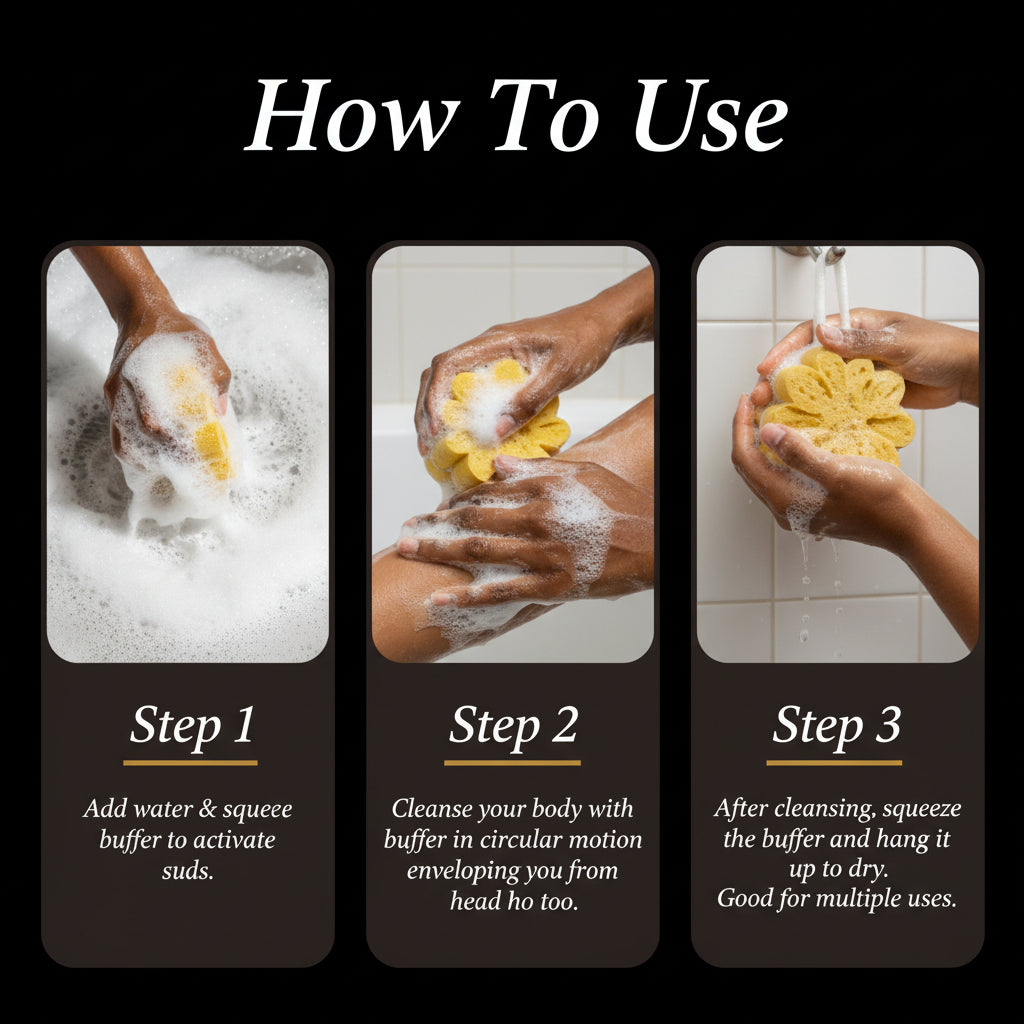 How To Use

Step 1

Add water & squeee buffer to activate suds.

Step 2

Cleanse your body with buffer in circular motion enveloping you from head ho too.

Step 3

After cleansing, squeeze the buffer and hang it up to dry.
Good for multiple uses.