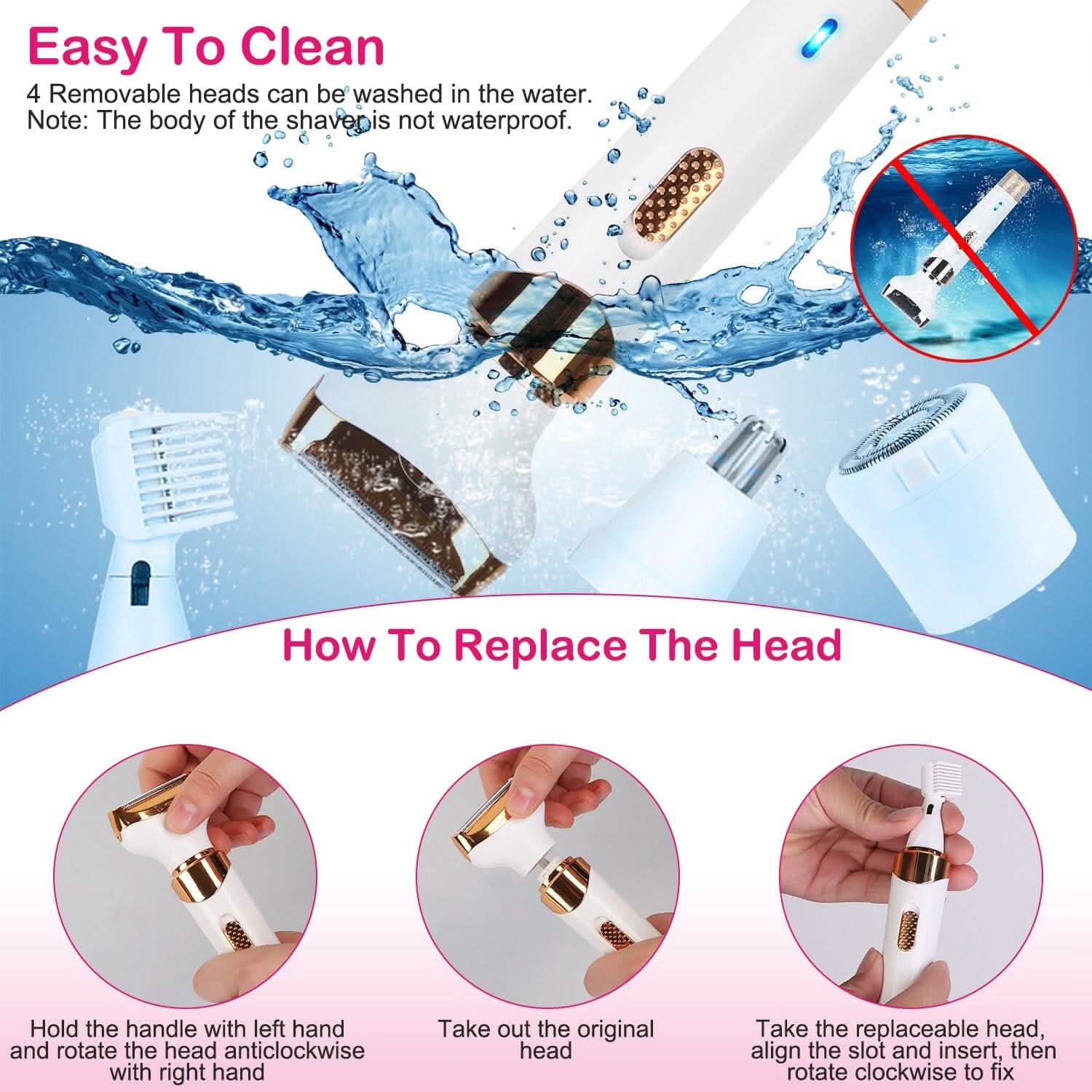 Easy To Clean

4 Removable heads can be washed in the water.
Note: The body of the shaver is not waterproof.

How To Replace The Head

Hold the handle with left hand and rotate the head anticlockwise with right hand

Take out the original head

Take the replaceable head, align the slot and insert, then rotate clockwise to fix