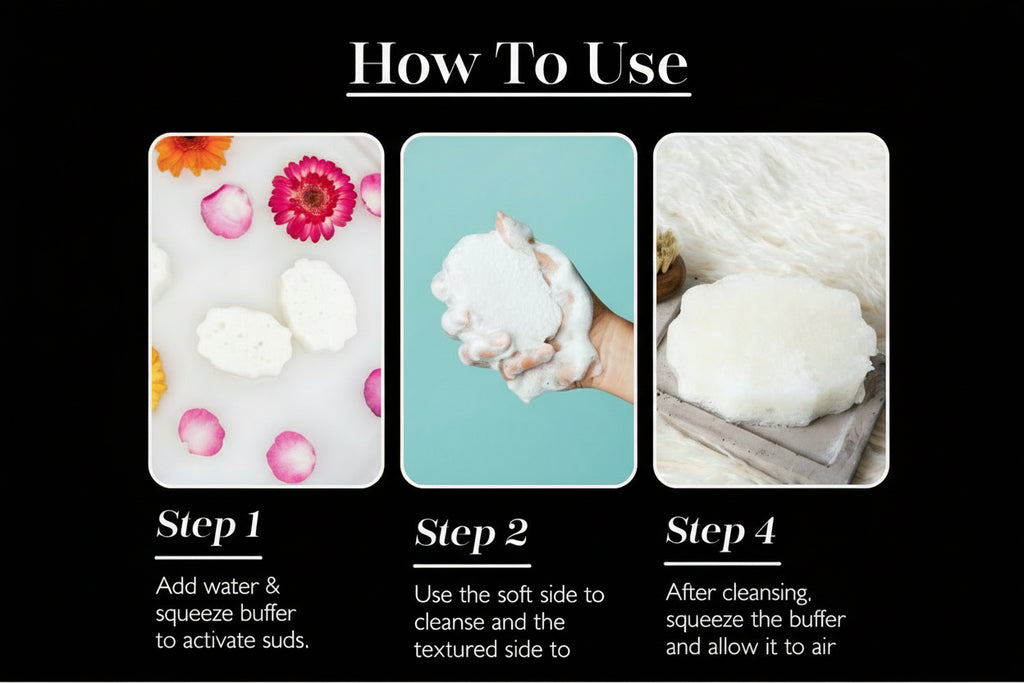 How To Use

Step 1

Add water & squeeze buffer to activate suds.

Step 2

Use the soft side to cleanse and the textured side to

Step 4

After cleansing, squeeze the buffer and allow it to air