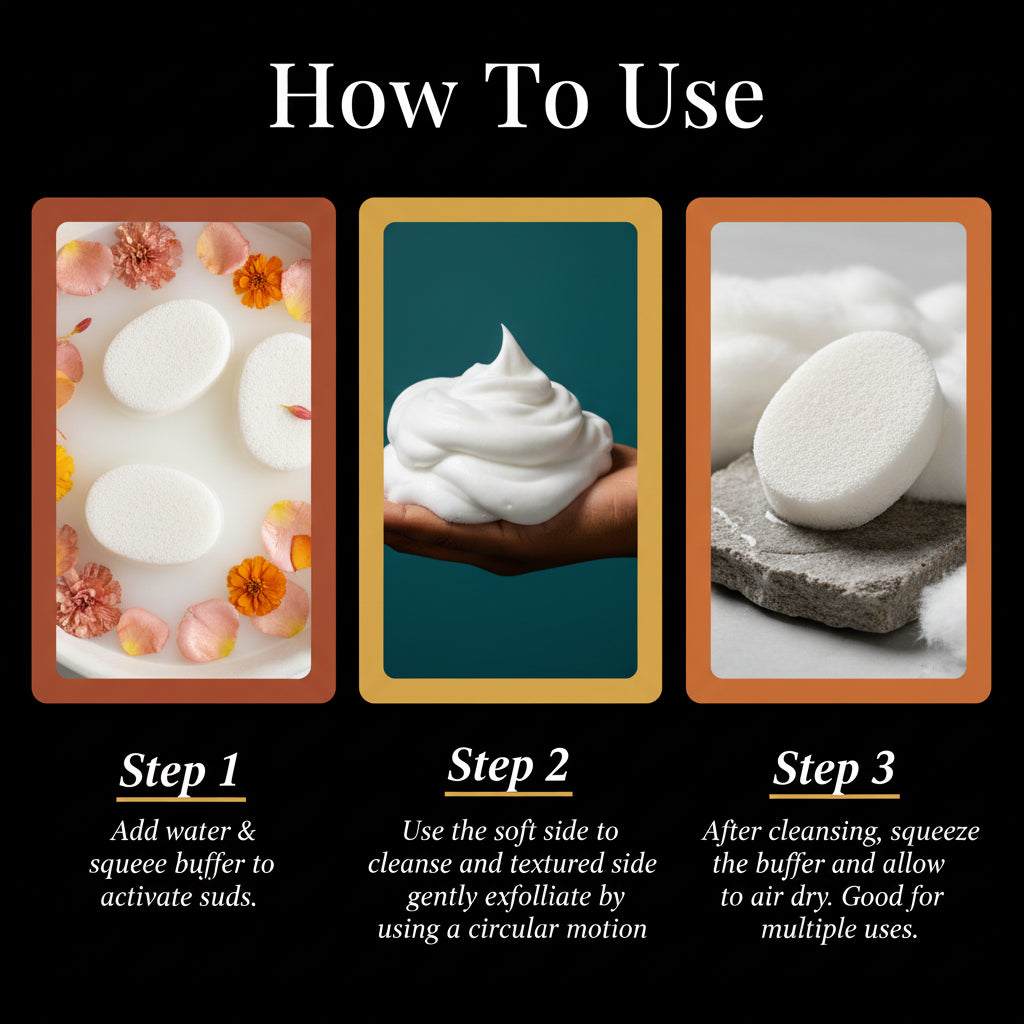 How To Use

Step 1

Add water & squeee buffer to activate suds.

Step 2

Use the soft side to cleanse and textured side gently exfolliate by using a circular motion

Step 3

After cleansing, squeeze the buffer and allow to air dry. Good for multiple uses.