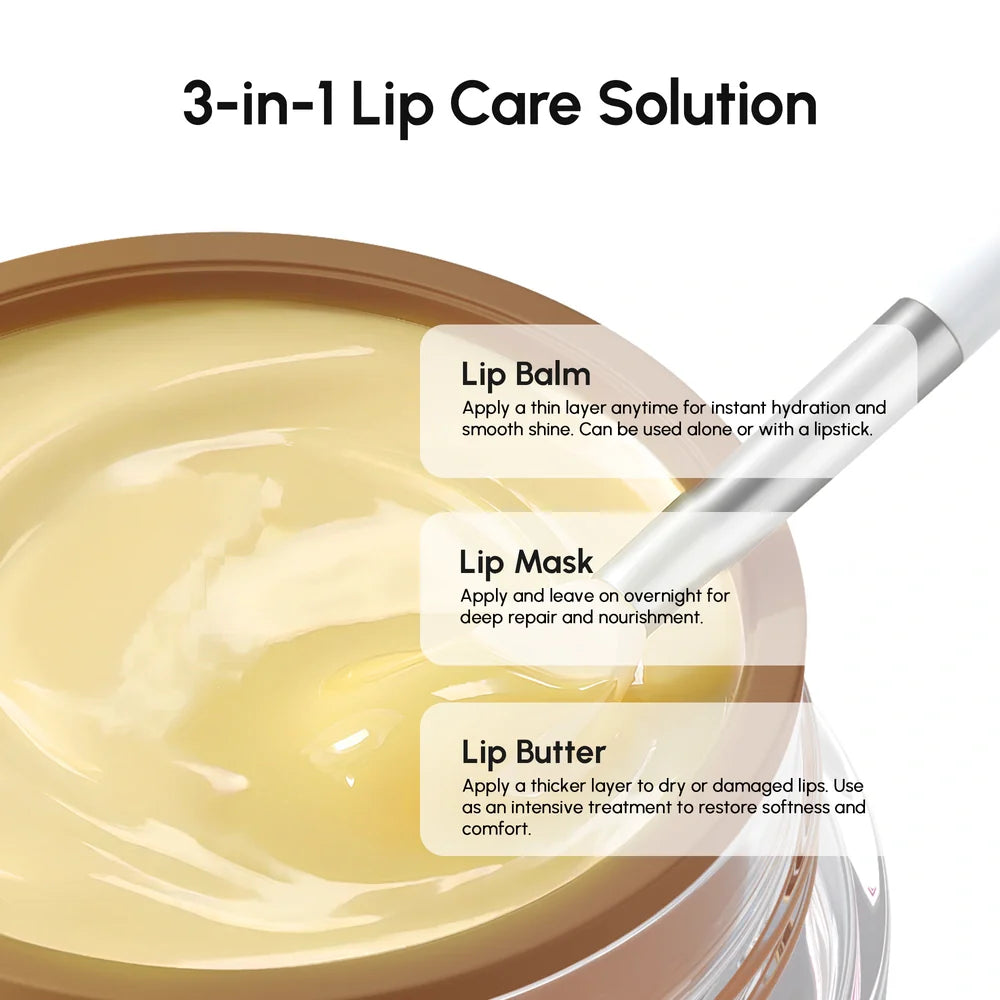 3-in-1 Lip Care Solution

Lip Balm
Apply a thin layer anytime for instant hydration and smooth shine. Can be used alone or with a lipstick.

Lip Mask
Apply and leave on overnight for deep repair and nourishment.

Lip Butter
Apply a thicker layer to dry or damaged lips. Use as an intensive treatment to restore softness and comfort.