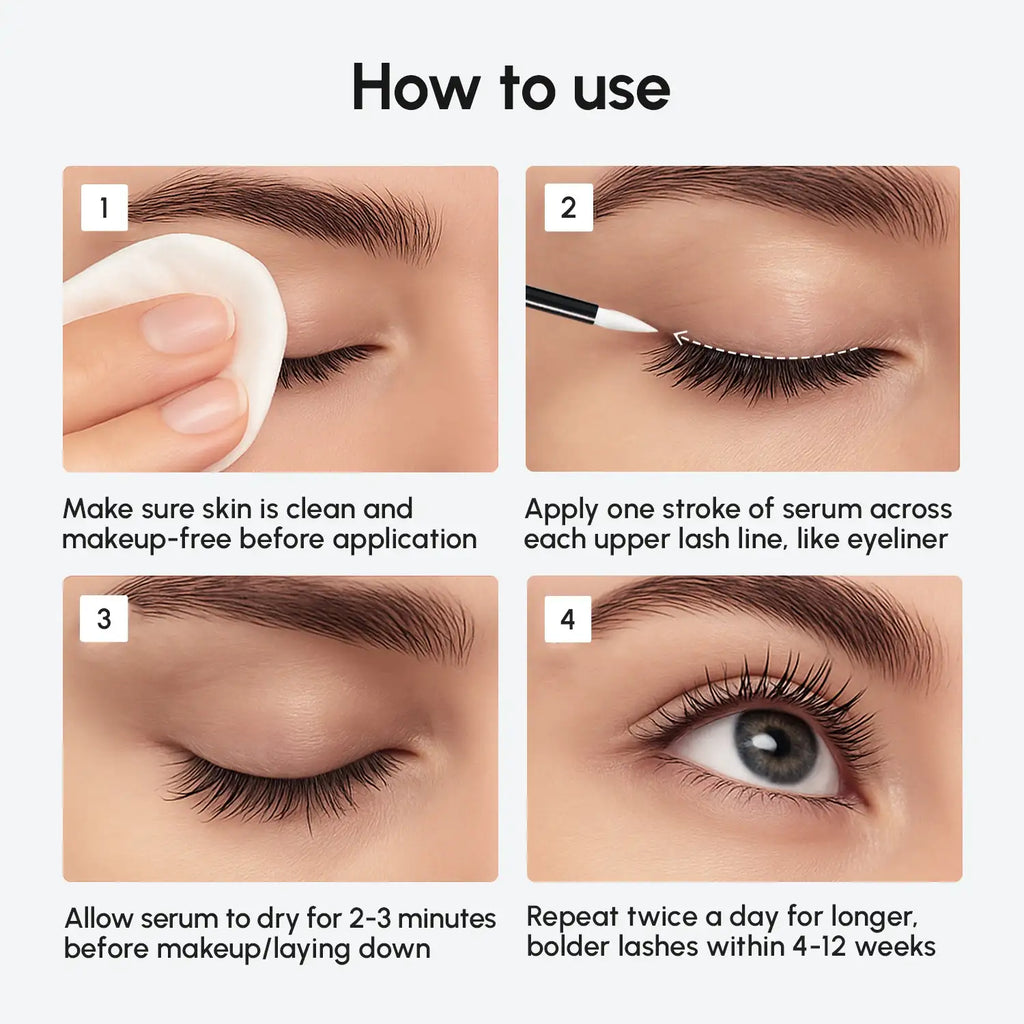 How to use

1

Make sure skin is clean and makeup-free before application

2

Apply one stroke of serum across each upper lash line, like eyeliner

3

Allow serum to dry for 2-3 minutes before makeup/laying down

4

Repeat twice a day for longer, bolder lashes within 4-12 weeks