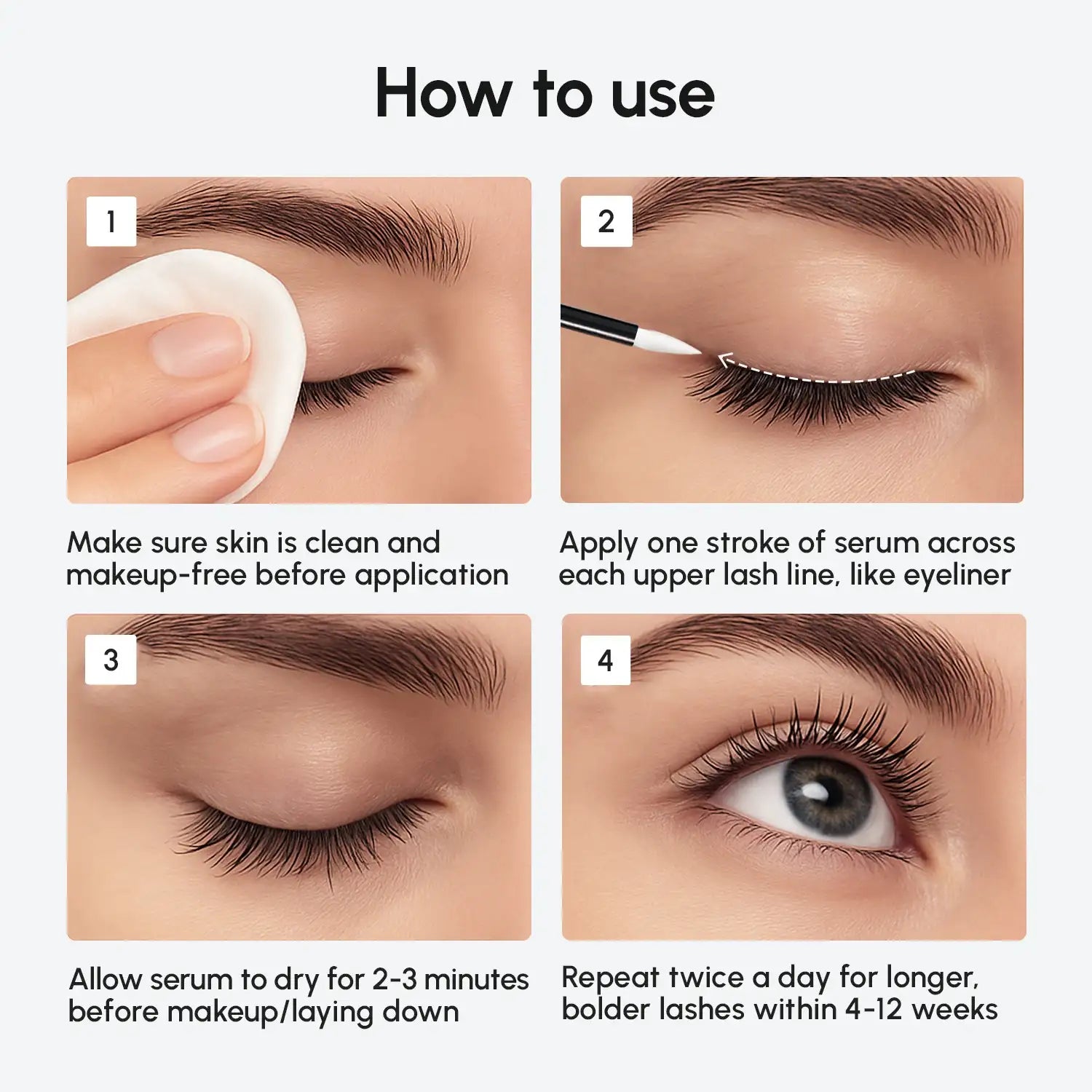 How to use

1

Make sure skin is clean and makeup-free before application

2

Apply one stroke of serum across each upper lash line, like eyeliner

3

Allow serum to dry for 2-3 minutes before makeup/laying down

4

Repeat twice a day for longer, bolder lashes within 4-12 weeks