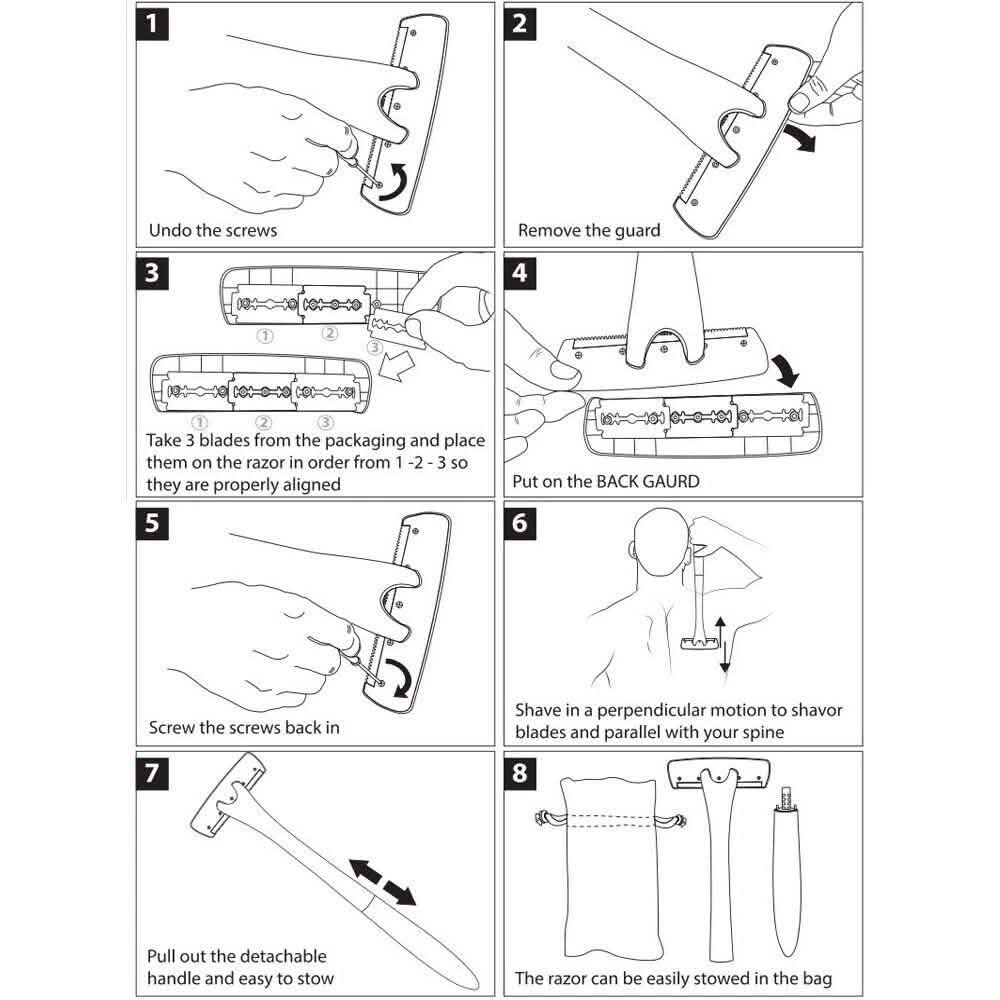 1
Undo the screws

2
Remove the guard

3
① ② ③
① ② ③
Take 3 blades from the packaging and place them on the razor in order from 1 -2 - 3 so they are properly aligned

4
Put on the BACK GAURD

5
Screw the screws back in

6
Shave in a perpendicular motion to shavor blades and parallel with your spine

7
Pull out the detachable handle and easy to stow

8
The razor can be easily stowed in the bag